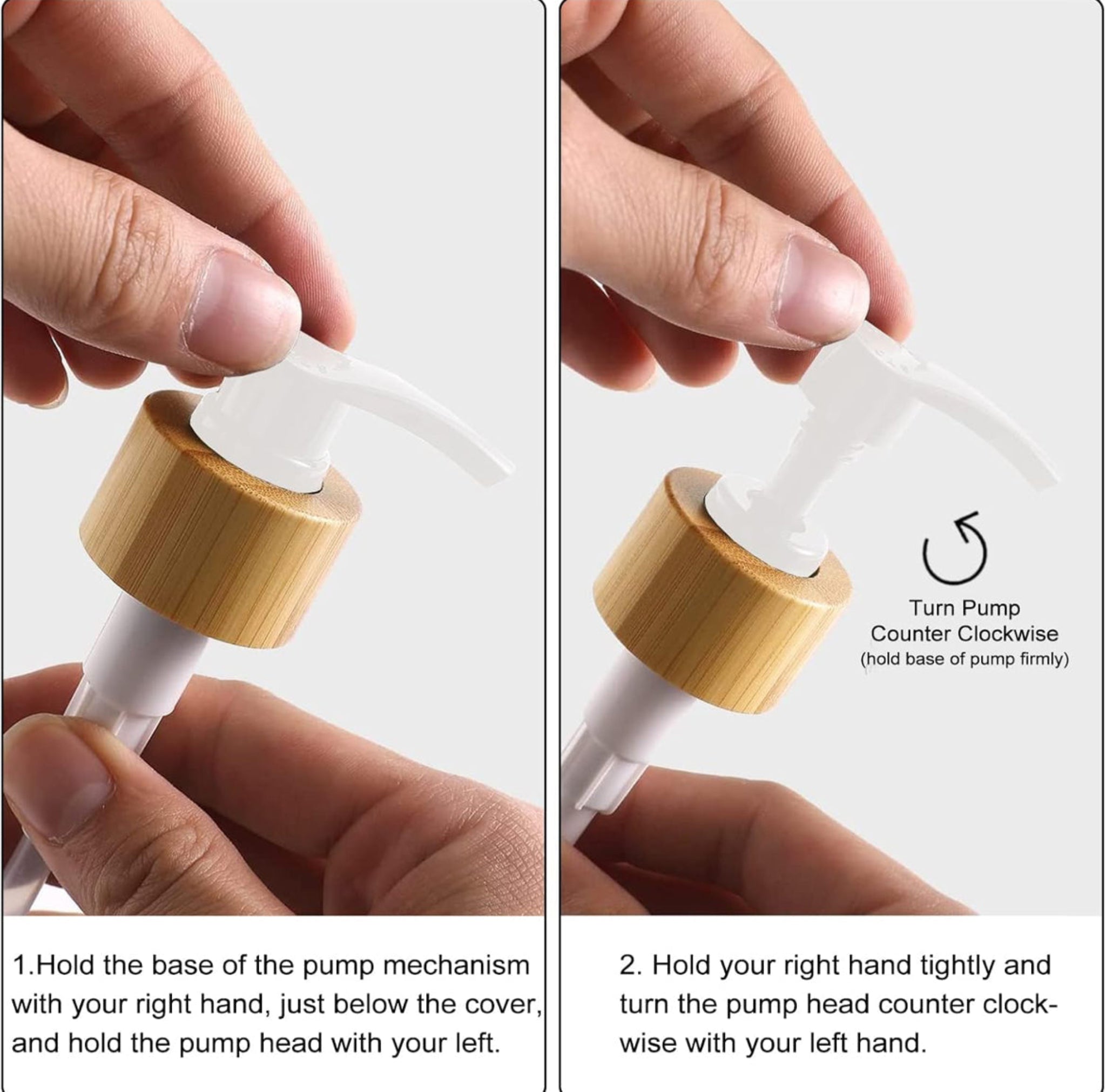 1.Hold the base of the pump mechanism with your right hand, just below the cover, and hold the pump head with your left.

Turn Pump Counter Clockwise (hold base of pump firmly)

2. Hold your right hand tightly and turn the pump head counter clockwise with your left hand.